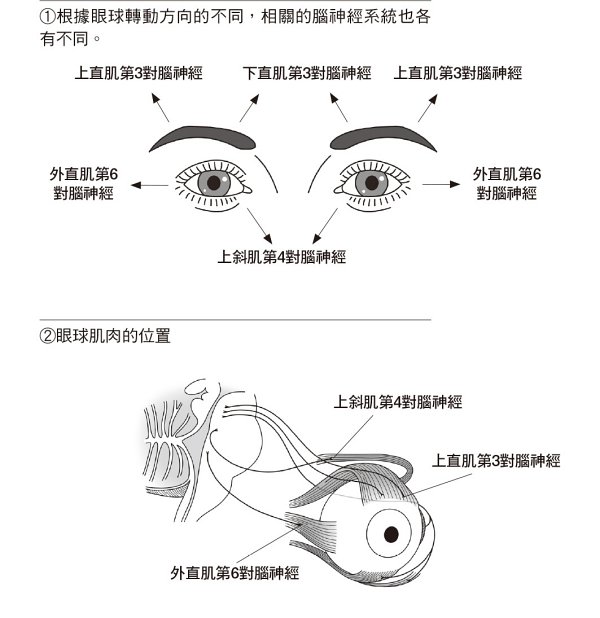 ①根據眼球轉動方向的不同，相關的腦神經系統也各有不同。

上直肌第3對腦神經

下直肌第3對腦神經

上直肌第3對腦神經

外直肌第6對腦神經

外直肌第6對腦神經

上斜肌第4對腦神經

②眼球肌肉的位置

上斜肌第4對腦神經

上直肌第3對腦神經

外直肌第6對腦神經